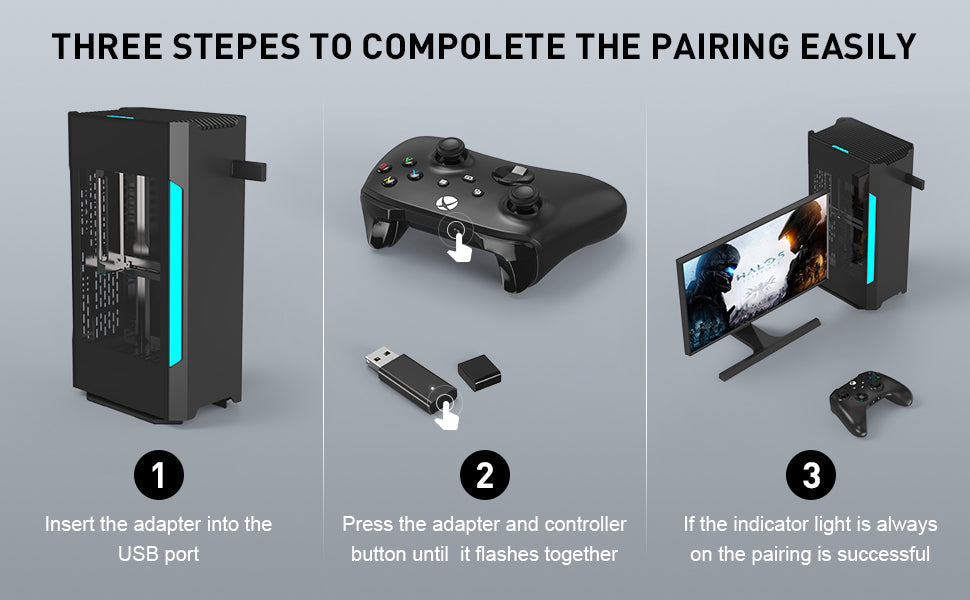 THREE STEPES TO COMPOLETE THE PAIRING EASILY

1

Insert the adapter into the USB port

2

Press the adapter and controller button until it flashes together

3

If the indicator light is always on the pairing is successful