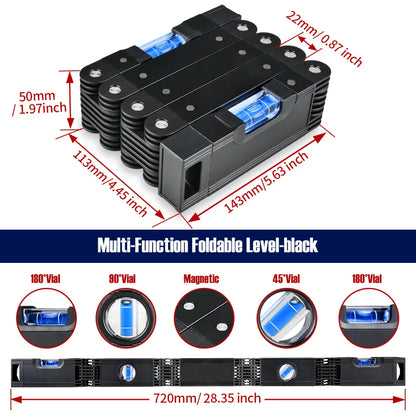 22mm/ 0.87 inch

50mm
/ 1.97inch

113mm/4.45 inch

143mm/5.63 inch

Multi-Function Foldable Level-black

180°Vial

90°Vial

Magnetic

45°Vial

180°Vial

720mm/ 28.35 inch