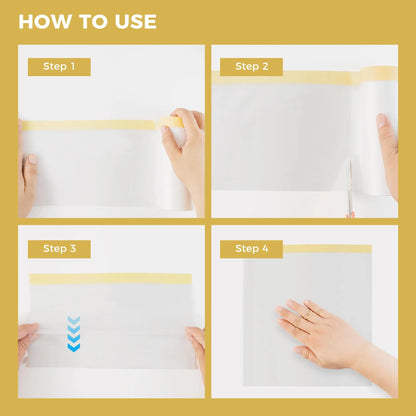 HOW TO USE

Step 1

Step 2

Step 3

Step 4