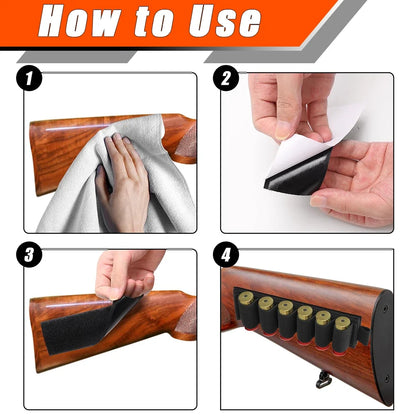 How to Use

1

2

3

4