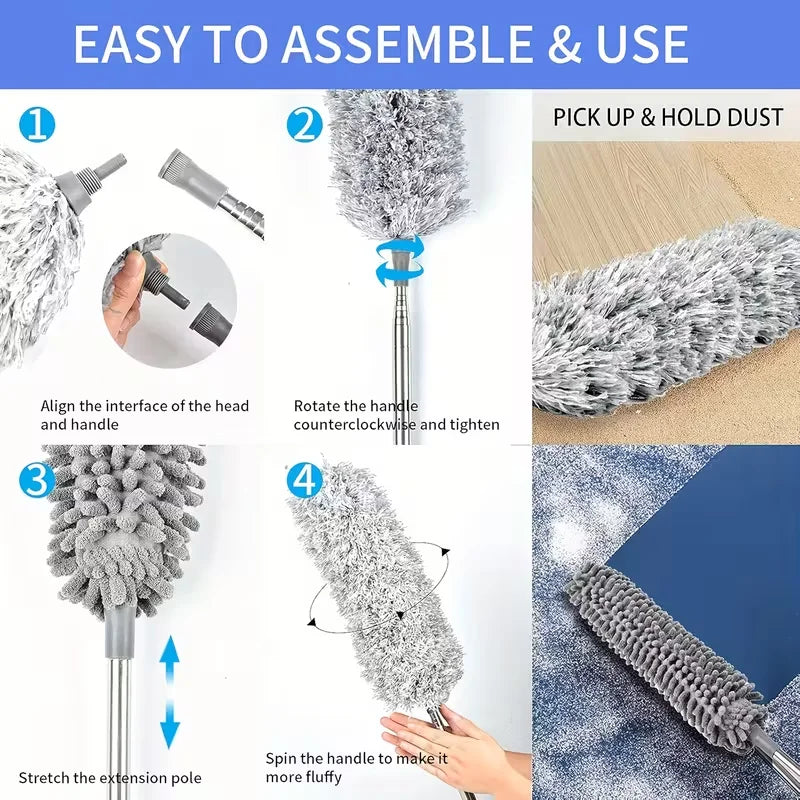 EASY TO ASSEMBLE & USE

1

Align the interface of the head and handle

2

Rotate the handle counterclockwise and tighten

PICK UP & HOLD DUST

3

Stretch the extension pole

4

Spin the handle to make it more fluffy